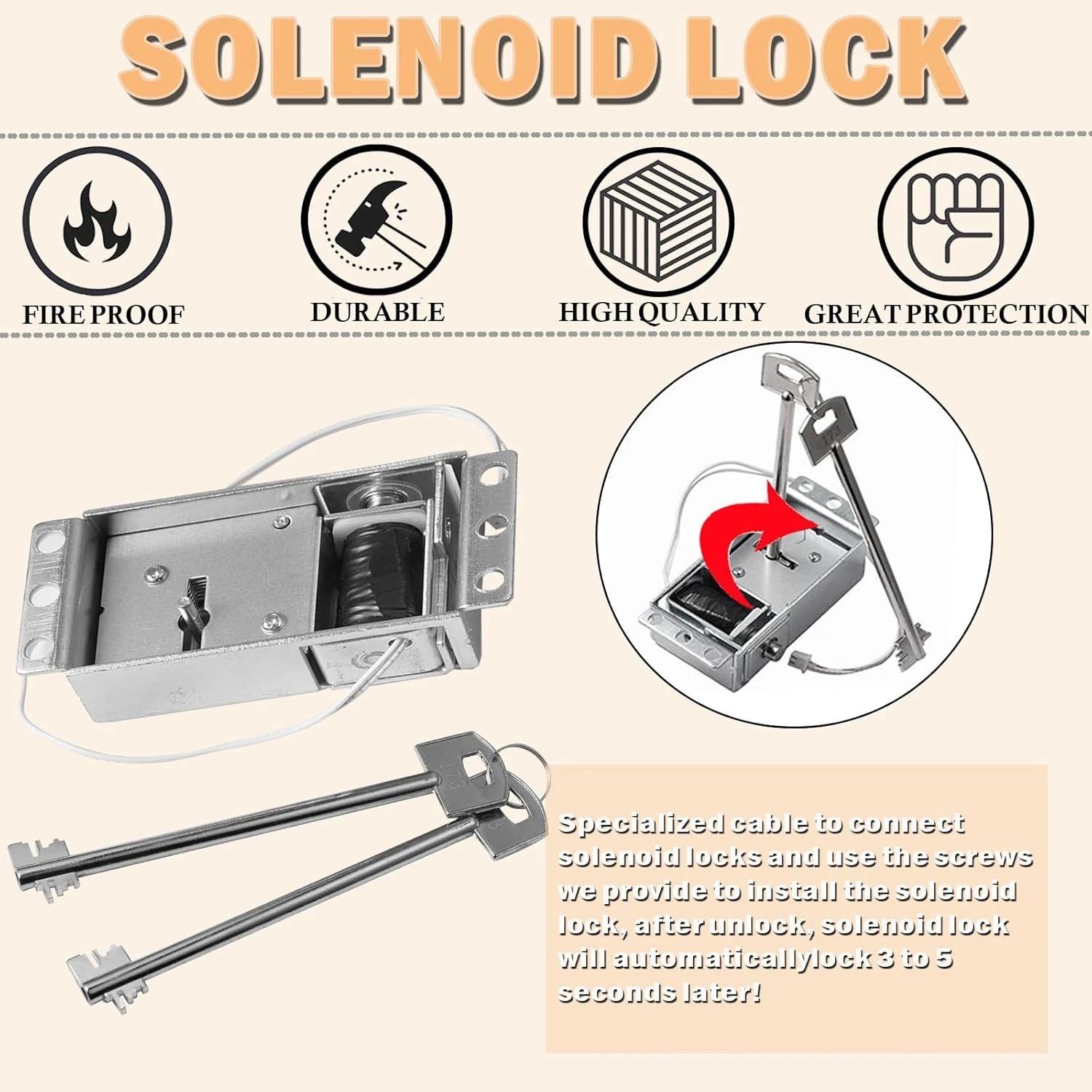 SOLENOID LOCK

FIRE PROOF

DURABLE

HIGH QUALITY

GREAT PROTECTION

Specialized cable to connect solenoid locks and use the screws we provide to install the solenoid lock, after unlock, solenoid lock will automaticallylock 3 to 5 seconds later!