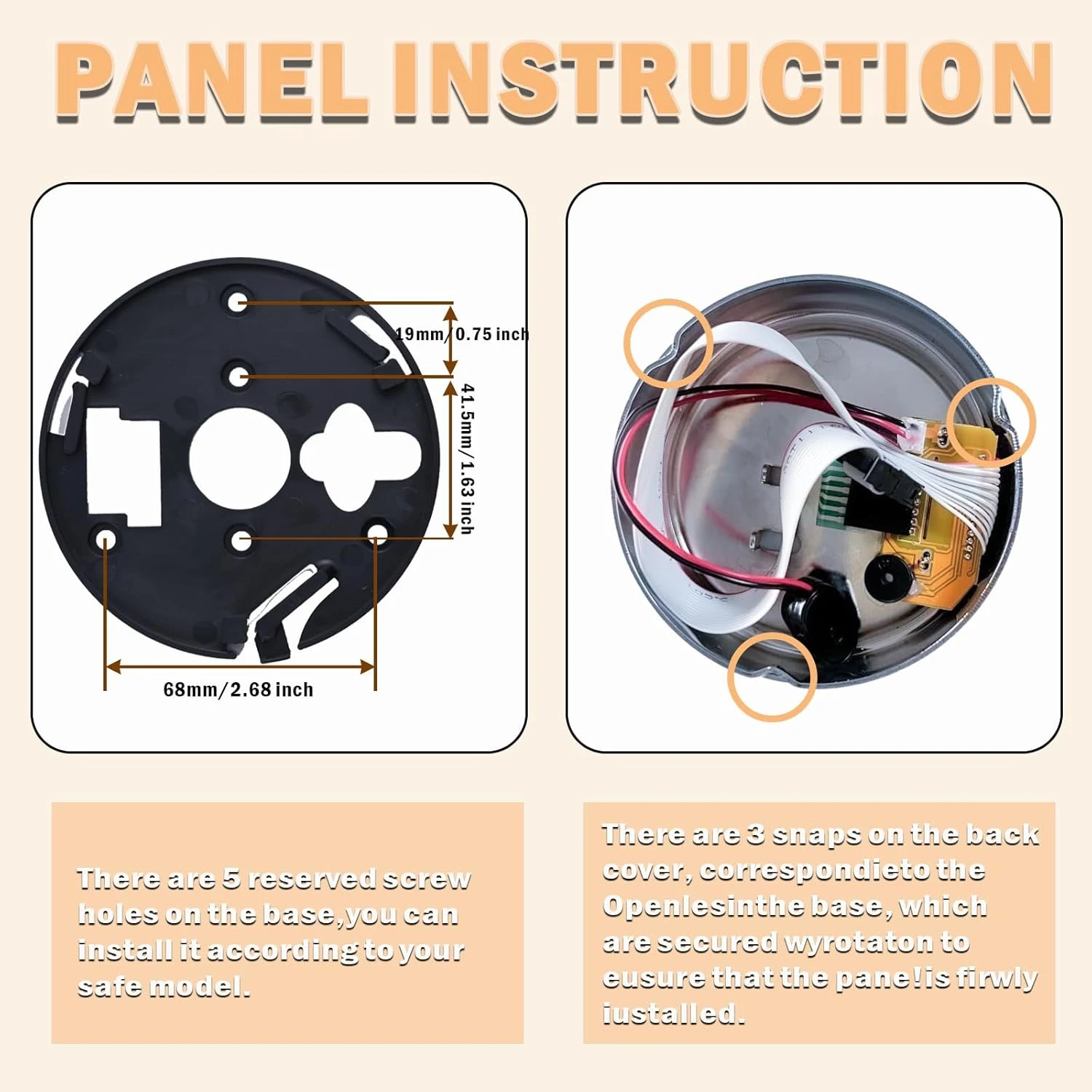 PANEL INSTRUCTION

19mm/0.75 inch

41.5mm/1.63 inch

68mm/2.68 inch

There are 5 reserved screw holes on the base,you can install it according to your safe model.

There are 3 snaps on the back cover, correspondieto the Openlesinthe base, which are secured wyrotaton to eusure that the pane!is firwly iustalled.