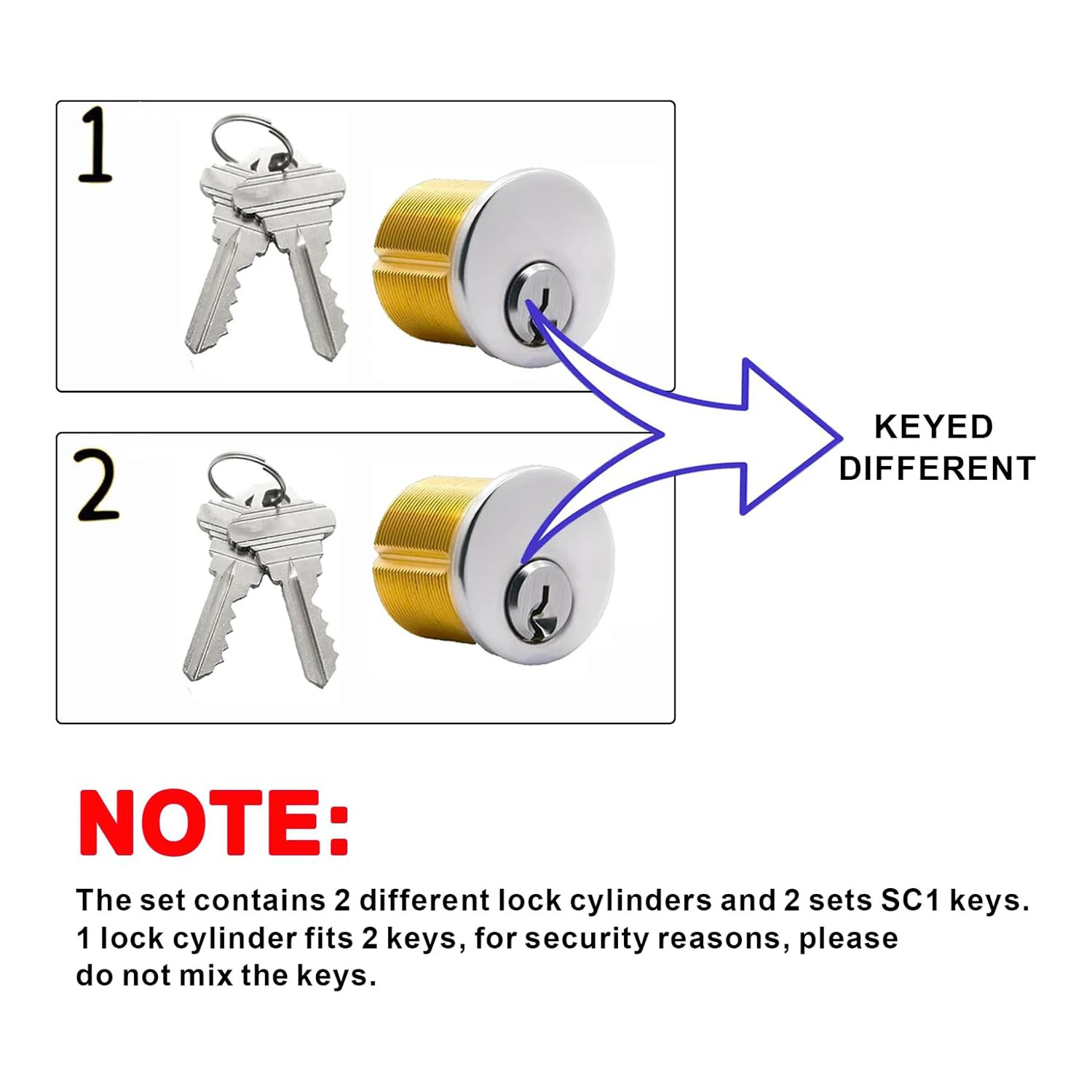 1

2

KEYED DIFFERENT

NOTE:

The set contains 2 different lock cylinders and 2 sets SC1 keys. 1 lock cylinder fits 2 keys, for security reasons, please do not mix the keys.